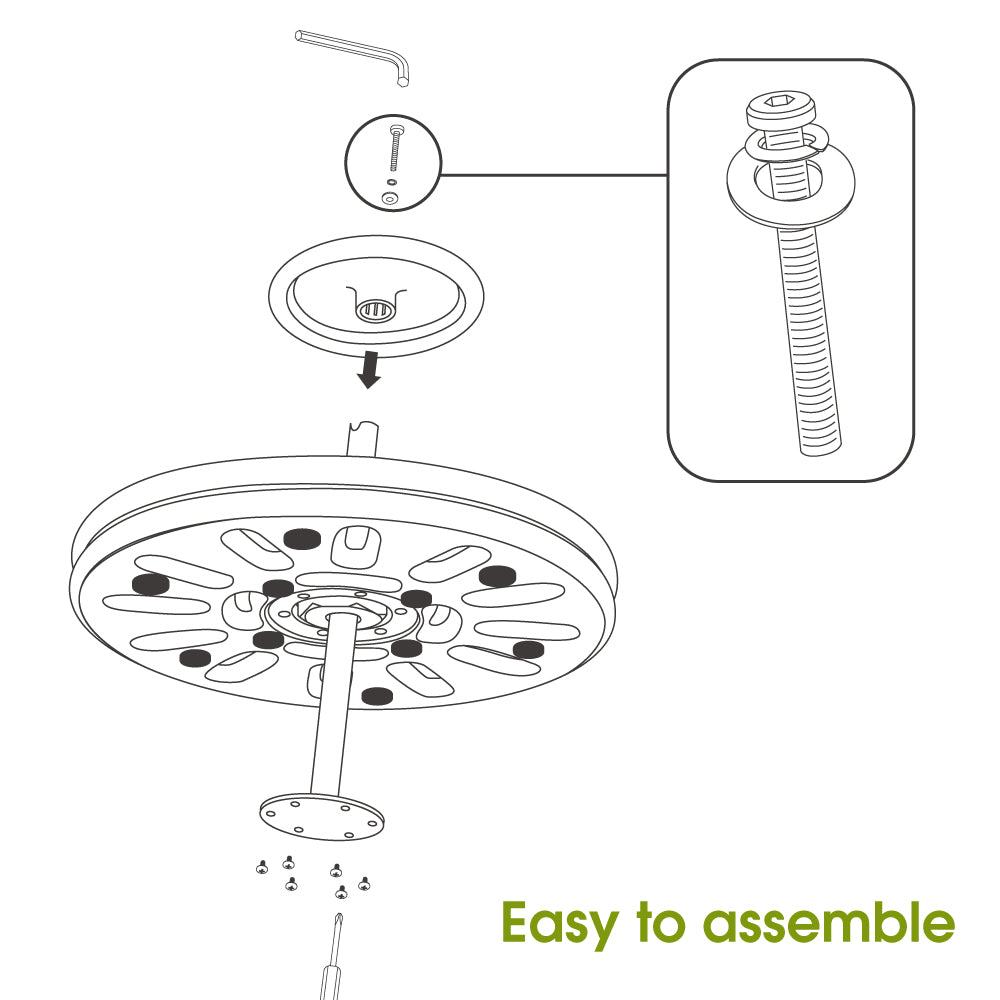 Easy to assemble